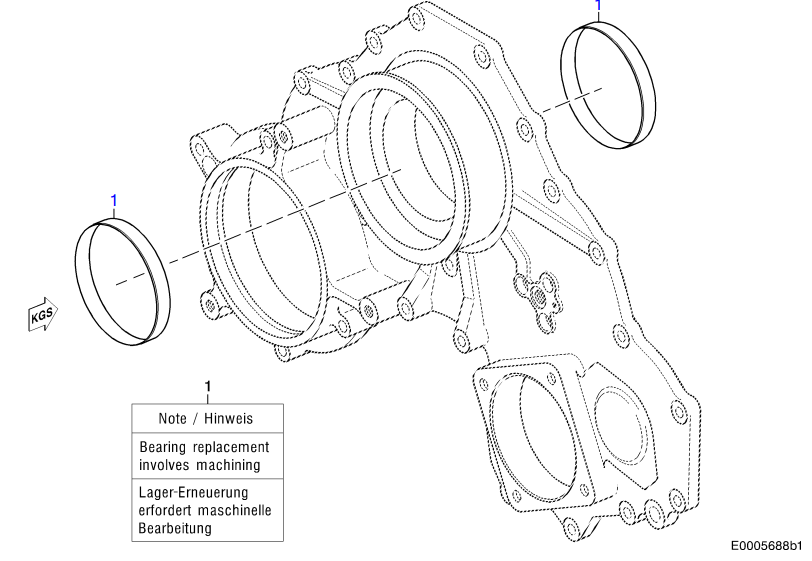 1

1

KGS

1

Note / Hinweis

Bearing replacement involves machining

Lager-Erneuerung erfordert maschinelle Bearbeitung

E0005688b1